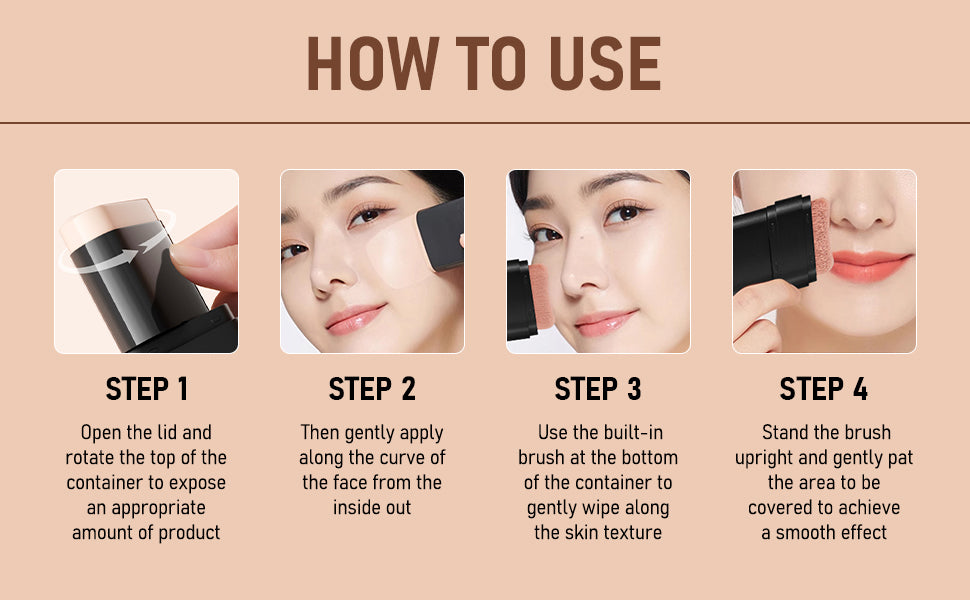 HOW TO USE

STEP 1

Open the lid and rotate the top of the container to expose an appropriate amount of product

STEP 2

Then gently apply along the curve of the face from the inside out

STEP 3

Use the built-in brush at the bottom of the container to gently wipe along the skin texture

STEP 4

Stand the brush upright and gently pat the area to be covered to achieve a smooth effect